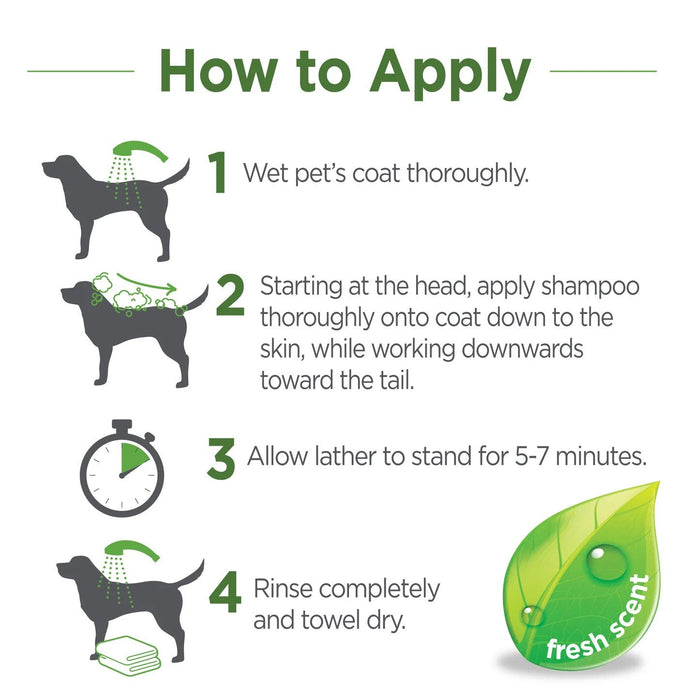 How to Apply

1 Wet pet's coat thoroughly.

2 Starting at the head, apply shampoo thoroughly onto coat down to the skin, while working downwards toward the tail.

3 Allow lather to stand for 5-7 minutes.

4 Rinse completely and towel dry.

fresh scent