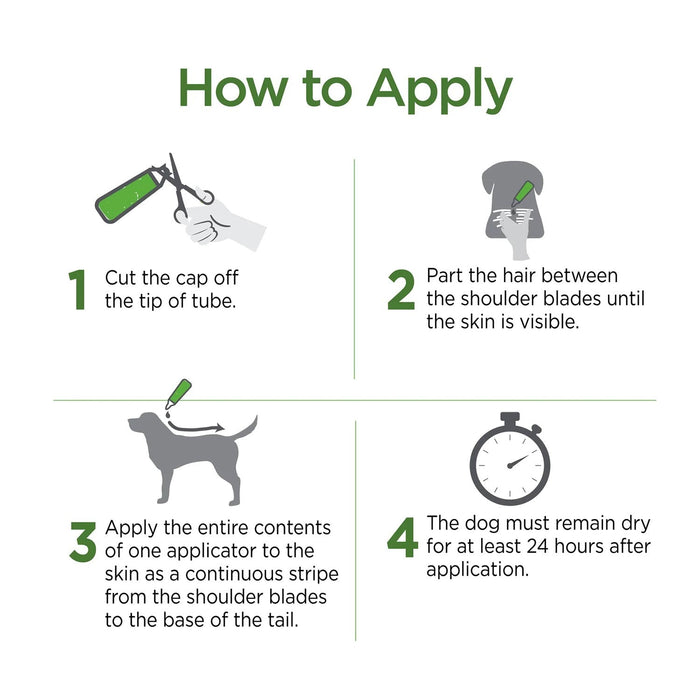 How to Apply

1 Cut the cap off the tip of tube.

2 Part the hair between the shoulder blades until the skin is visible.

3 Apply the entire contents of one applicator to the skin as a continuous stripe from the shoulder blades to the base of the tail.

4 The dog must remain dry for at least 24 hours after application.