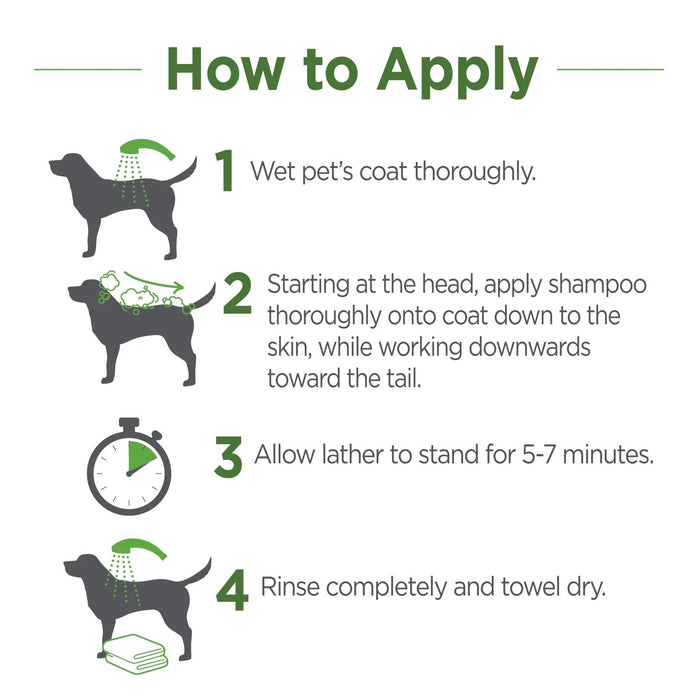 How to Apply

1 Wet pet's coat thoroughly.

2 Starting at the head, apply shampoo thoroughly onto coat down to the skin, while working downwards toward the tail.

3 Allow lather to stand for 5-7 minutes.

4 Rinse completely and towel dry.