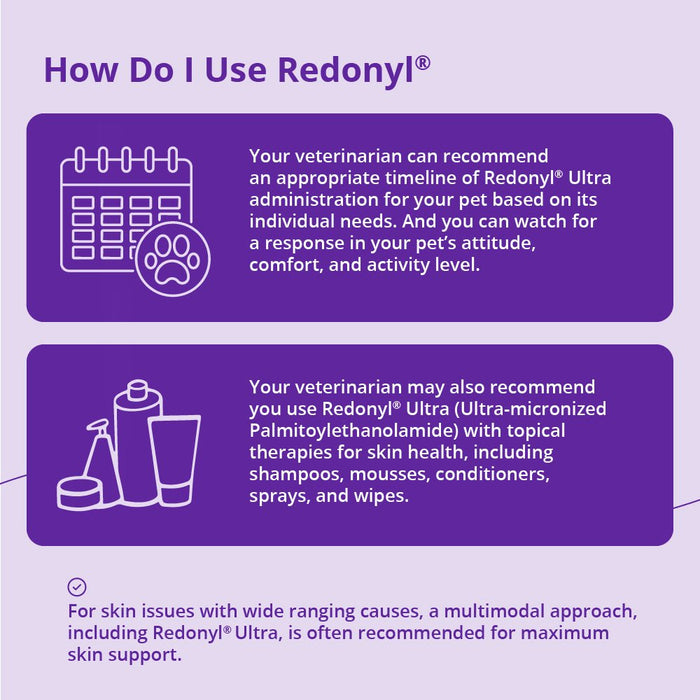 How Do I Use Redonyl®

Your veterinarian can recommend an appropriate timeline of Redonyl® Ultra administration for your pet based on its individual needs. And you can watch for a response in your pet's attitude, comfort, and activity level.

Your veterinarian may also recommend you use Redonyl® Ultra (Ultra-micronized Palmitoylethanolamide) with topical therapies for skin health, including shampoos, mousses, conditioners, sprays, and wipes.

For skin issues with wide ranging causes, a multimodal approach, including Redonyl® Ultra, is often recommended for maximum skin support.