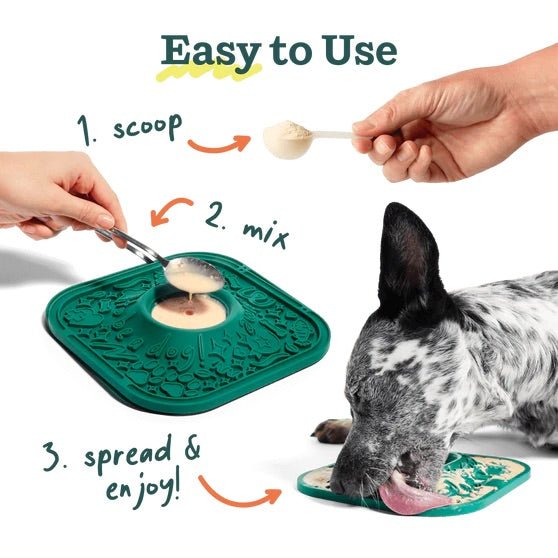 Easy to Use

1. scoop

2. mix

3. spread & enjoy!