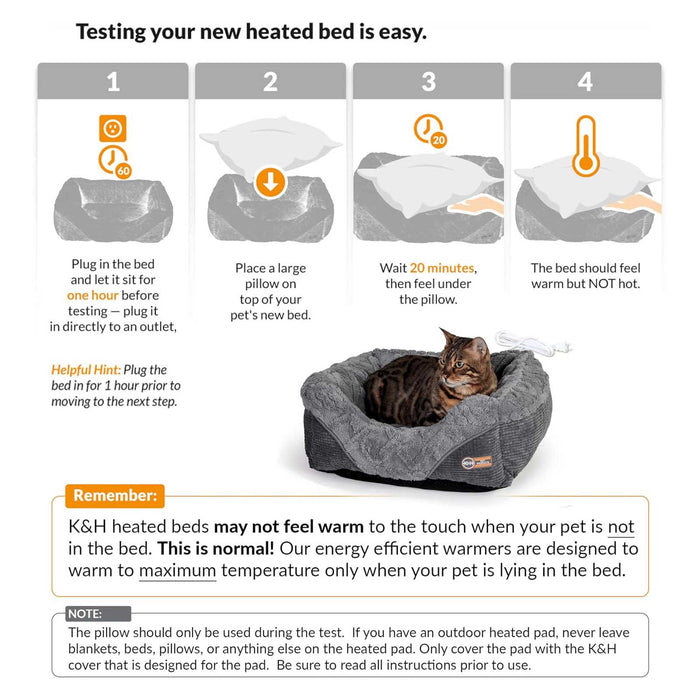 Testing your new heated bed is easy.

1

60

Plug in the bed and let it sit for one hour before testing — plug it in directly to an outlet,

Helpful Hint: Plug the bed in for 1 hour prior to moving to the next step.

2

Place a large pillow on top of your pet's new bed.

3

20

Wait 20 minutes, then feel under the pillow.

4

The bed should feel warm but NOT hot.

Remember:

K&H heated beds may not feel warm to the touch when your pet is not in the bed. This is normal! Our energy efficient warmers are designed to warm to maximum temperature only when your pet is lying in the bed.

NOTE:

The pillow should only be used during the test. If you have an outdoor heated pad, never leave blankets, beds, pillows, or anything else on the heated pad. Only cover the pad with the K&H cover that is designed for the pad. Be sure to read all instructions prior to use.