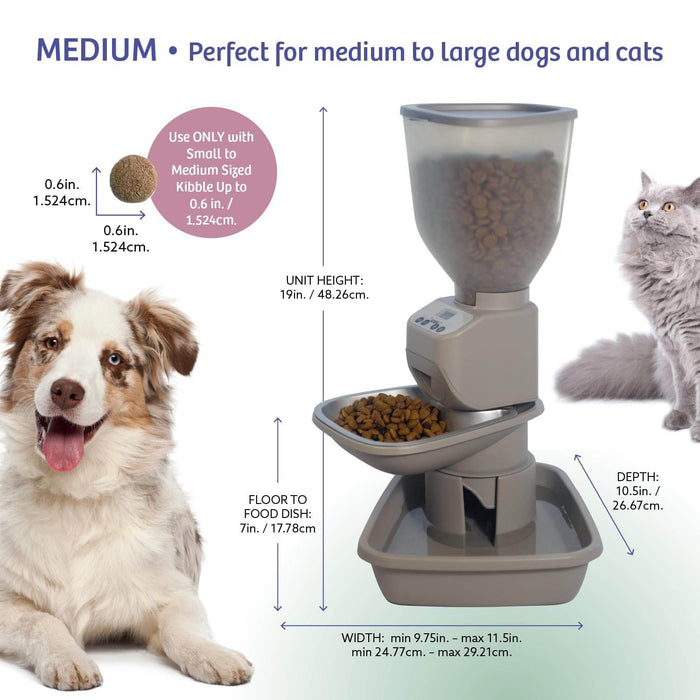 MEDIUM • Perfect for medium to large dogs and cats

0.6in.
1.524cm.

0.6in.
1.524cm.

Use ONLY with Small to Medium Sized Kibble Up to 0.6 in. / 1.524cm.

UNIT HEIGHT:
19in. / 48.26cm.

FLOOR TO FOOD DISH:
7in. / 17.78cm

DEPTH:
10.5in. /
26.67cm.

WIDTH: min 9.75in. – max 11.5in.
min 24.77cm. – max 29.21cm.