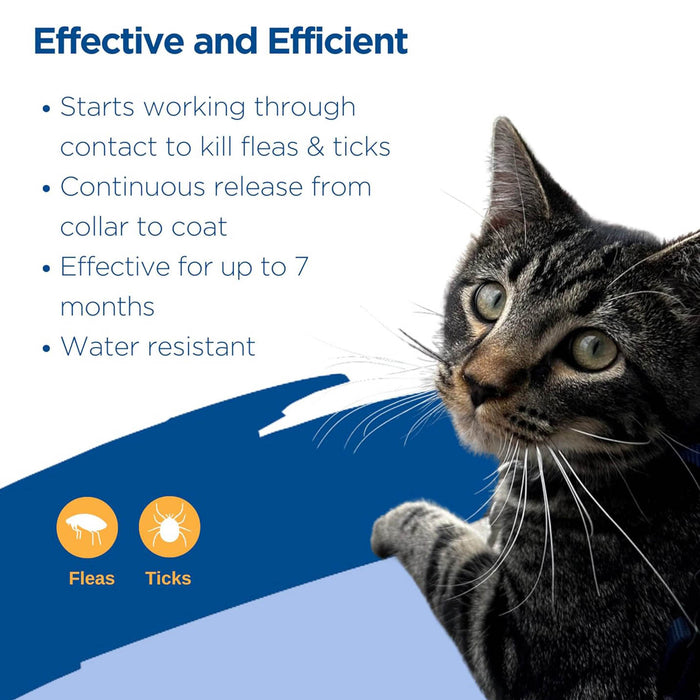 Effective and Efficient

• Starts working through contact to kill fleas & ticks
• Continuous release from collar to coat
• Effective for up to 7 months
• Water resistant

Fleas Ticks