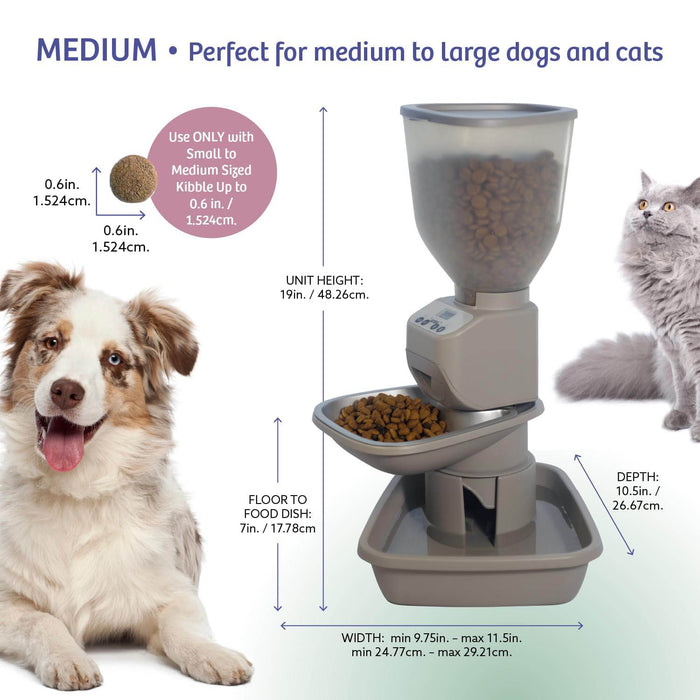 MEDIUM • Perfect for medium to large dogs and cats

0.6in. 1.524cm.

0.6in. 1.524cm.

Use ONLY with Small to Medium Sized Kibble Up to 0.6 in. / 1.524cm.

UNIT HEIGHT: 19in. / 48.26cm.

FLOOR TO FOOD DISH: 7in. / 17.78cm

DEPTH: 10.5in. / 26.67cm.

WIDTH: min 9.75in. – max 11.5in. min 24.77cm. – max 29.21cm.