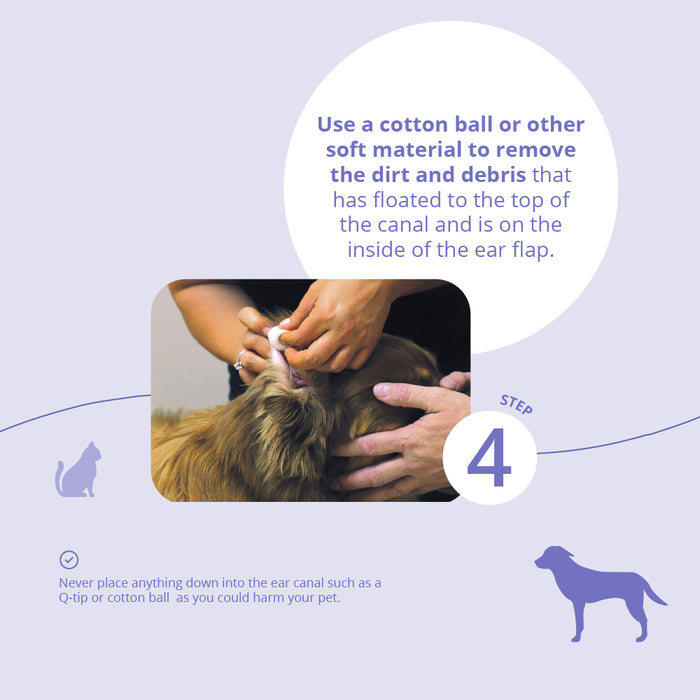 Use a cotton ball or other soft material to remove the dirt and debris that has floated to the top of the canal and is on the inside of the ear flap.

STEP
4

Never place anything down into the ear canal such as a Q-tip or cotton ball as you could harm your pet.