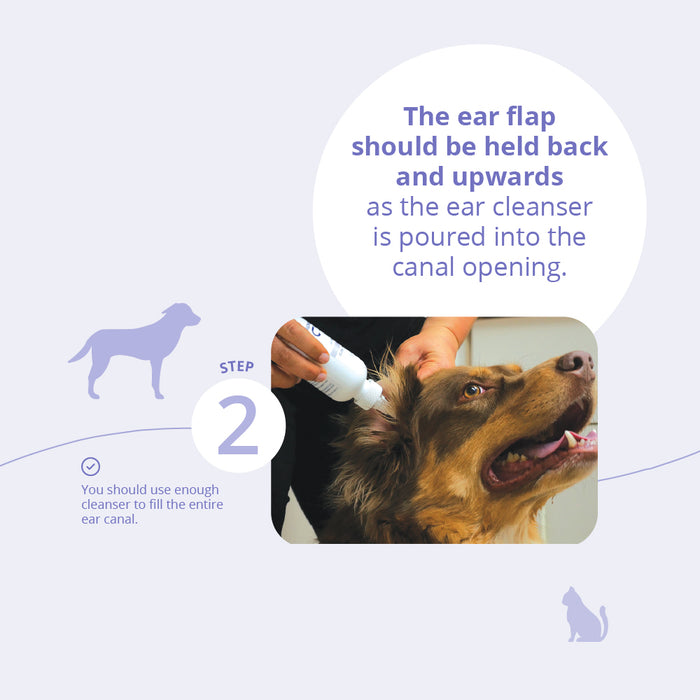 The ear flap should be held back and upwards as the ear cleanser is poured into the canal opening.

STEP 2

You should use enough cleanser to fill the entire ear canal.