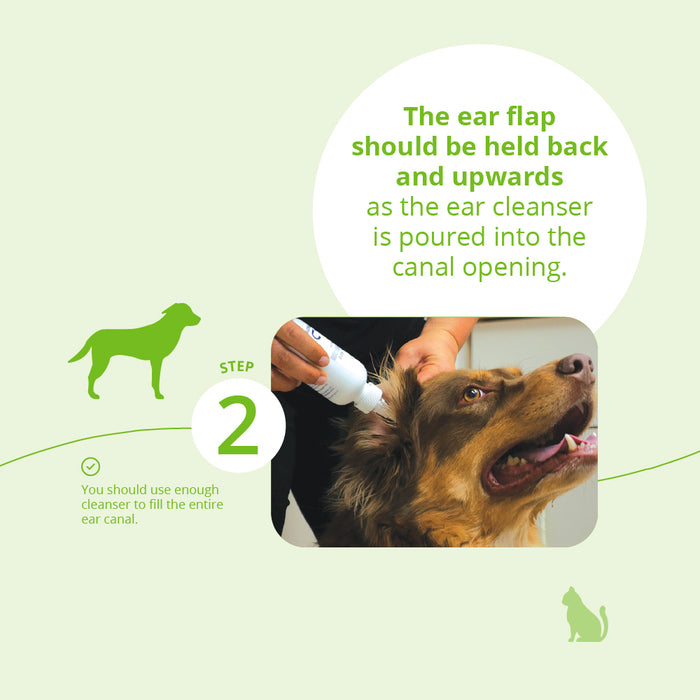 The ear flap should be held back and upwards as the ear cleanser is poured into the canal opening.

STEP

2

You should use enough cleanser to fill the entire ear canal.