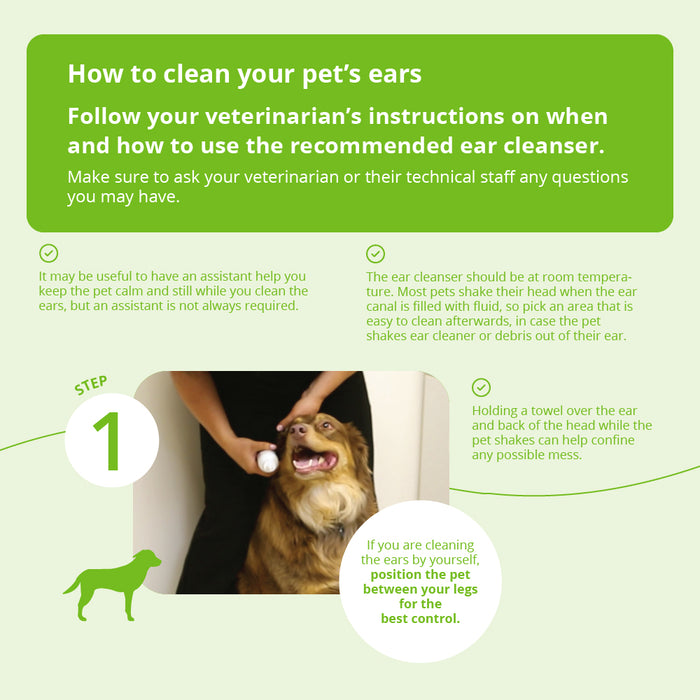 How to clean your pet's ears

Follow your veterinarian's instructions on when and how to use the recommended ear cleanser.

Make sure to ask your veterinarian or their technical staff any questions you may have.

It may be useful to have an assistant help you keep the pet calm and still while you clean the ears, but an assistant is not always required.

The ear cleanser should be at room temperature. Most pets shake their head when the ear canal is filled with fluid, so pick an area that is easy to clean afterwards, in case the pet shakes ear cleaner or debris out of their ear.

STEP

1

Holding a towel over the ear and back of the head while the pet shakes can help confine any possible mess.

If you are cleaning the ears by yourself, position the pet between your legs for the best control.